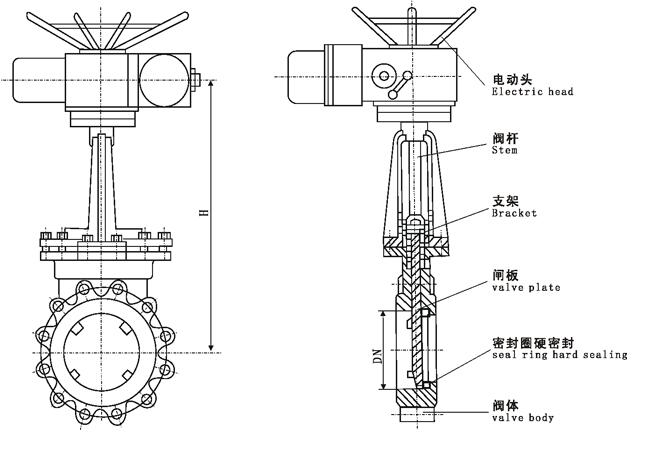 H

DN

电动头
Electric head

阀杆
Stem

支架
Bracket

闸板
valve plate

密封圈硬密封
seal ring hard sealing

阀体
valve body